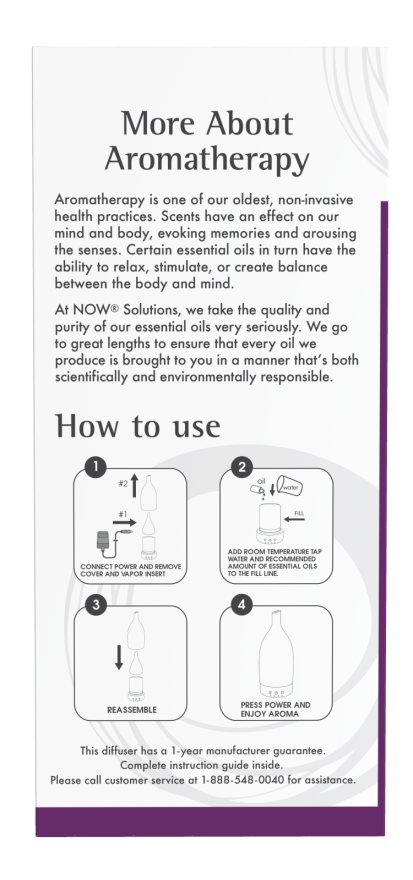 More About Aromatherapy

Aromatherapy is one of our oldest, non-invasive health practices. Scents have an effect on our mind and body, evoking memories and arousing the senses. Certain essential oils in turn have the ability to relax, stimulate, or create balance between the body and mind.

At NOW® Solutions, we take the quality and purity of our essential oils very seriously. We go to great lengths to ensure that every oil we produce is brought to you in a manner that's both scientifically and environmentally responsible.

How to use

1

#2

#1

CONNECT POWER AND REMOVE COVER AND VAPOR INSERT

2

oil

water

FILL

ADD ROOM TEMPERATURE TAP WATER AND RECOMMENDED AMOUNT OF ESSENTIAL OILS TO THE FILL LINE.

3

REASSEMBLE

4

PRESS POWER AND ENJOY AROMA

This diffuser has a 1-year manufacturer guarantee.
Complete instruction guide inside.
Please call customer service at 1-888-548-0040 for assistance.